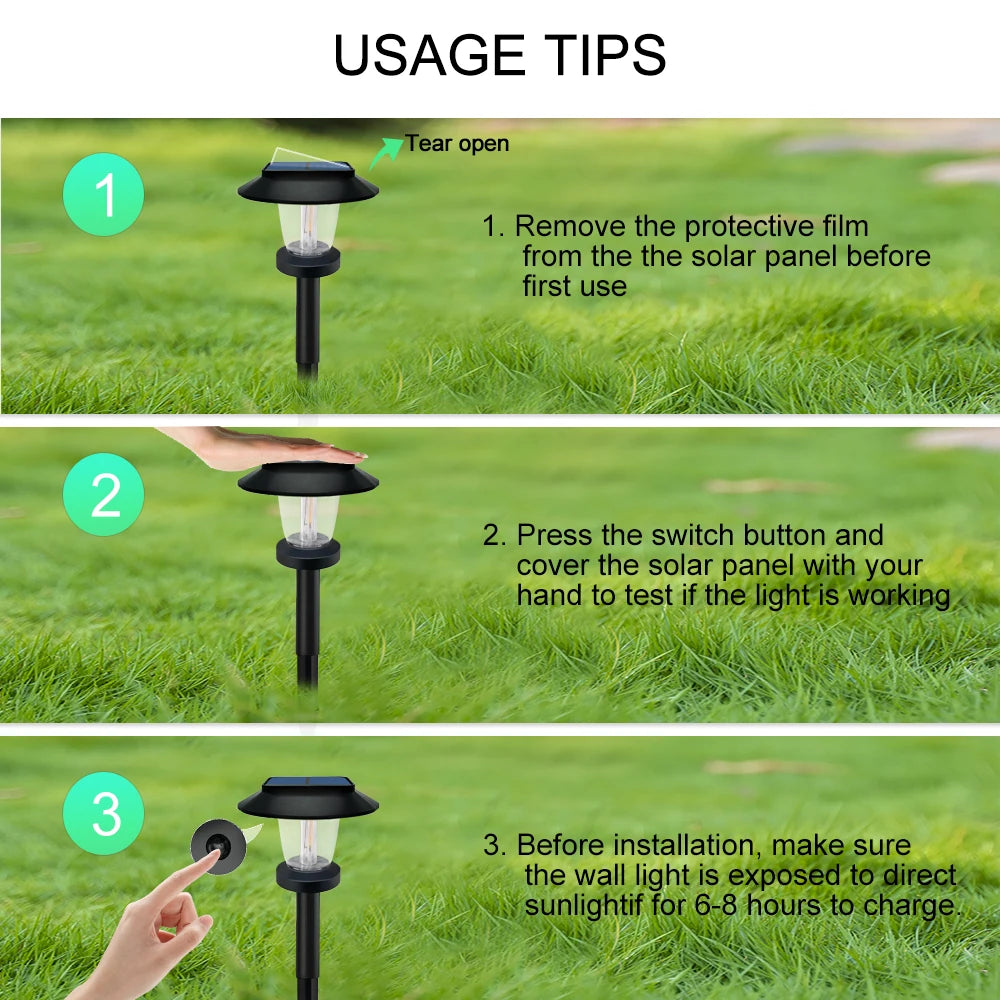 USAGE TIPS

1

Tear open

1. Remove the protective film from the the solar panel before first use

2

2. Press the switch button and cover the solar panel with your hand to test if the light is working

3

3. Before installation, make sure the wall light is exposed to direct sunlightif for 6-8 hours to charge.