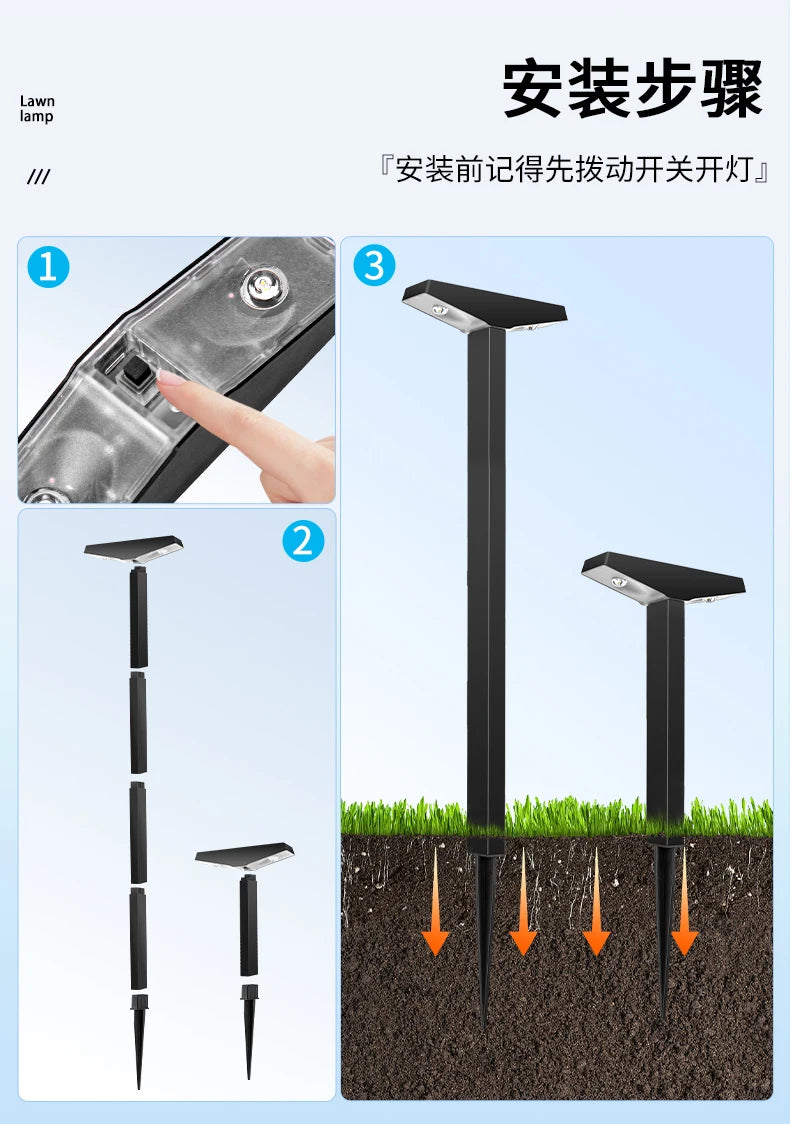 Lawn lamp

///

安装步骤

『安装前记得先拨动开关开灯』

1

2

3