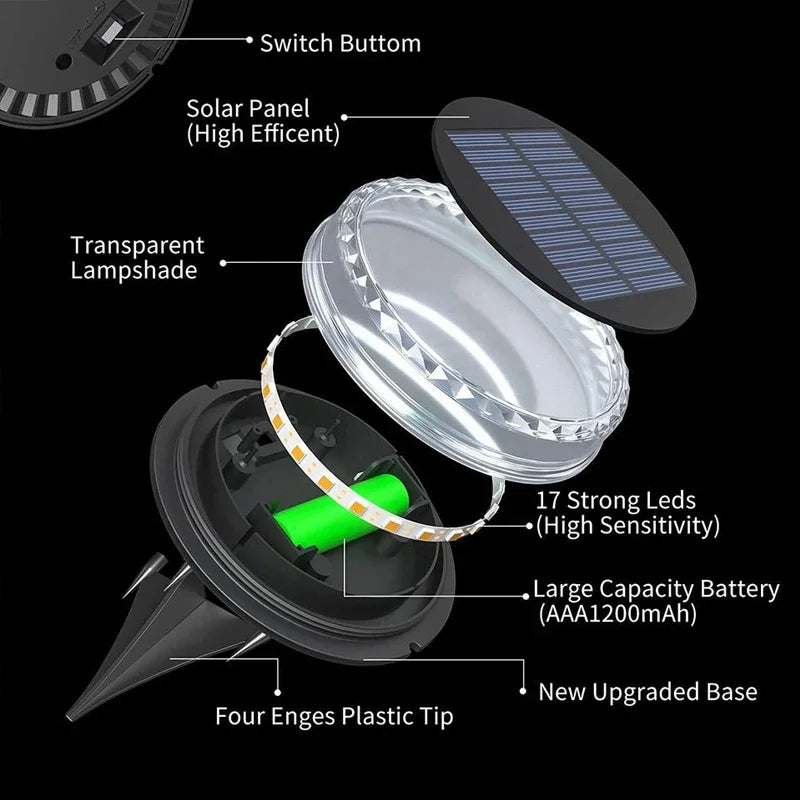 Switch Buttom

Solar Panel
(High Efficent)

Transparent
Lampshade

17 Strong Leds
(High Sensitivity)

Large Capacity Battery
(AAA1200mAh)

New Upgraded Base

Four Enges Plastic Tip